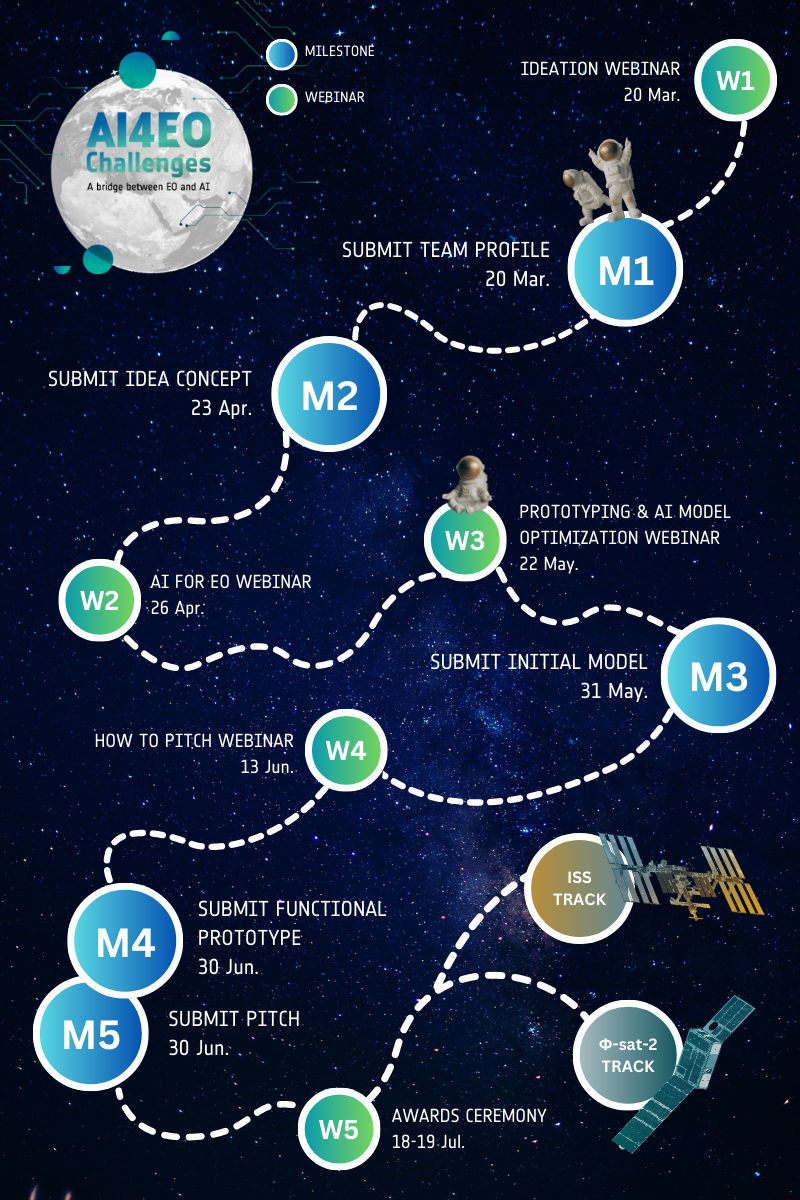 AI4EO Challenges
A bridge between EO and AI

MILESTONE

WEBINAR

IDEATION WEBINAR
20 Mar.
W1

SUBMIT TEAM PROFILE
20 Mar.
M1

SUBMIT IDEA CONCEPT
23 Apr.
M2

W3
PROTOTYPING & AI MODEL OPTIMIZATION WEBINAR
22 May.

W2
AI FOR EO WEBINAR
26 Apr.

SUBMIT INITIAL MODEL
31 May.
M3

HOW TO PITCH WEBINAR
13 Jun.
W4

ISS TRACK

M4
SUBMIT FUNCTIONAL PROTOTYPE
30 Jun.

M5
SUBMIT PITCH
30 Jun.

Φ-sat-2 TRACK

W5
AWARDS CEREMONY
18-19 Jul.